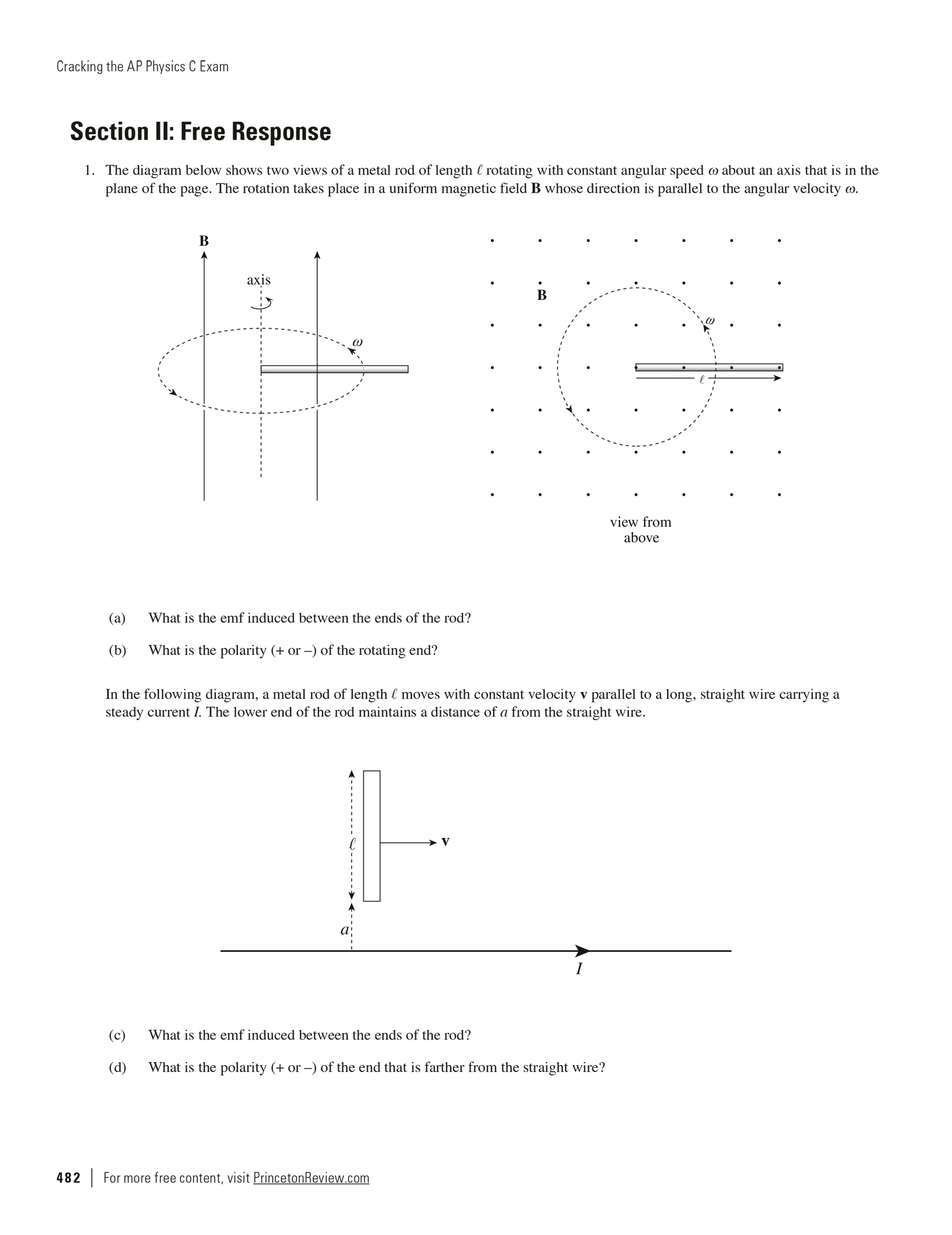 Cracking the AP Physics C Exam

Section II: Free Response

1. The diagram below shows two views of a metal rod of length $\ell$ rotating with constant angular speed $\omega$ about an axis that is in the plane of the page. The rotation takes place in a uniform magnetic field **B** whose direction is parallel to the angular velocity $\omega$.

B

axis

$\omega$

B

$\omega$

$\ell$

view from above

(a) What is the emf induced between the ends of the rod?

(b) What is the polarity (+ or –) of the rotating end?

In the following diagram, a metal rod of length $\ell$ moves with constant velocity **v** parallel to a long, straight wire carrying a steady current $I$. The lower end of the rod maintains a distance of $a$ from the straight wire.

$\ell$

v

$a$

$I$

(c) What is the emf induced between the ends of the rod?

(d) What is the polarity (+ or –) of the end that is farther from the straight wire?

482 | For more free content, visit PrincetonReview.com